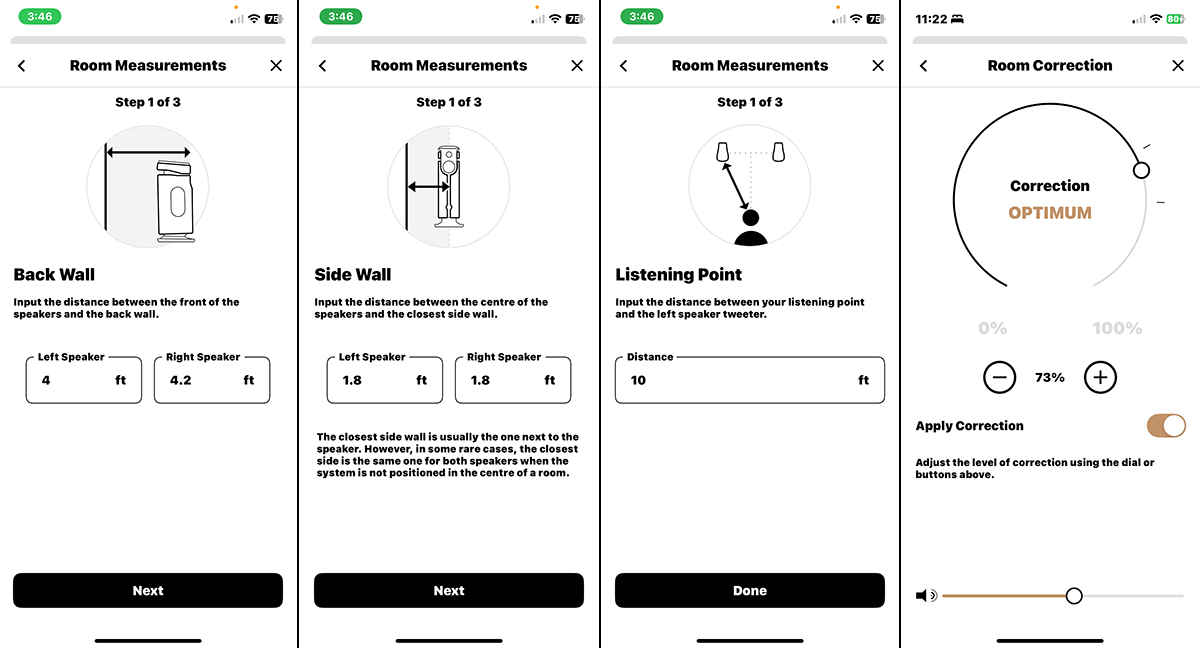 3:46 76

Room Measurements

Step 1 of 3

Back Wall

Input the distance between the front of the speakers and the back wall.

Left Speaker
4 ft

Right Speaker
4.2 ft

Next

3:46 76

Room Measurements

Step 1 of 3

Side Wall

Input the distance between the centre of the speakers and the closest side wall.

Left Speaker
1.8 ft

Right Speaker
1.8 ft

The closest side wall is usually the one next to the speaker. However, in some rare cases, the closest side is the same one for both speakers when the system is not positioned in the centre of a room.

Next

3:46 76

Room Measurements

Step 1 of 3

Listening Point

Input the distance between your listening point and the left speaker tweeter.

Distance
10 ft

Done

11:22 80

Room Correction

Correction
OPTIMUM

0%
100%

73%

Apply Correction

Adjust the level of correction using the dial or buttons above.